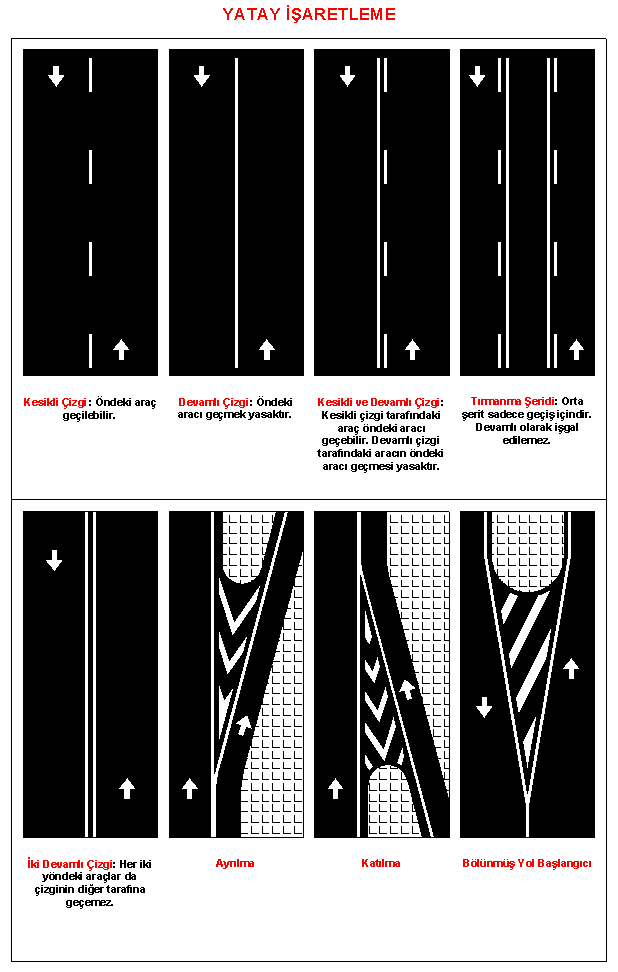 YATAY İŞARETLEME

Kesikli Çizgi: Öndeki araç geçilebilir.

Devamlı Çizgi: Öndeki aracı geçmek yasaktır.

Kesikli ve Devamlı Çizgi: Kesikli çizgi tarafındaki araç öndeki aracı geçebilir. Devamlı çizgi tarafındaki aracın öndeki aracı geçmesi yasaktır.

Tırmanma Şeridi: Orta şerit sadece geçiş içindir. Devamlı olarak işgal edilemez.

İki Devamlı Çizgi: Her iki yöndeki araçlar da çizginin diğer tarafına geçemez.

Ayrılma

Katılma

Bölünmüş Yol Başlangıcı